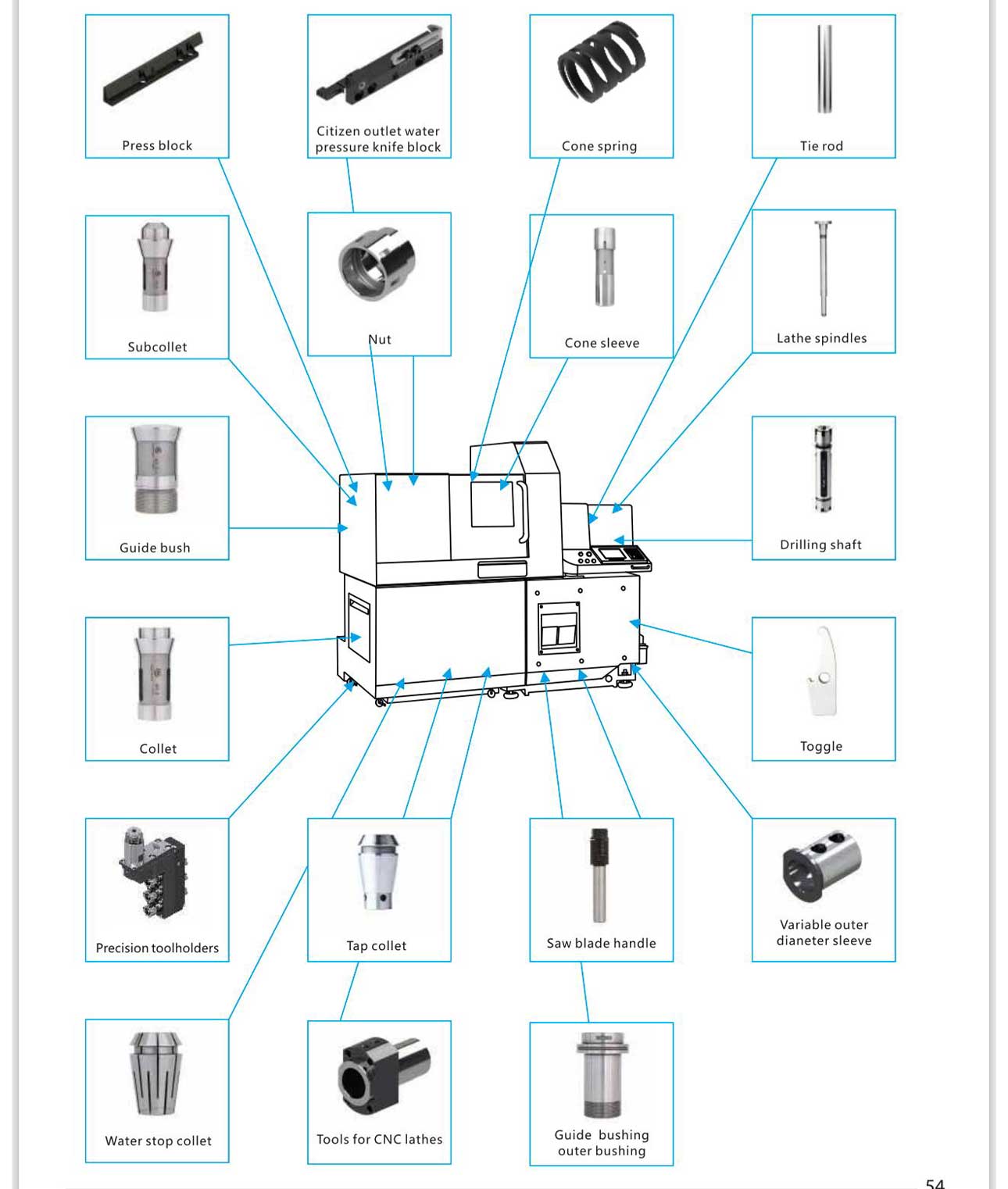 Press block

Citizen outlet water pressure knife block

Cone spring

Tie rod

Subcollet

Nut

Cone sleeve

Lathe spindles

Guide bush

Drilling shaft

Collet

Toggle

Precision toolholders

Tap collet

Saw blade handle

Variable outer dianeter sleeve

Water stop collet

Tools for CNC lathes

Guide bushing outer bushing

54